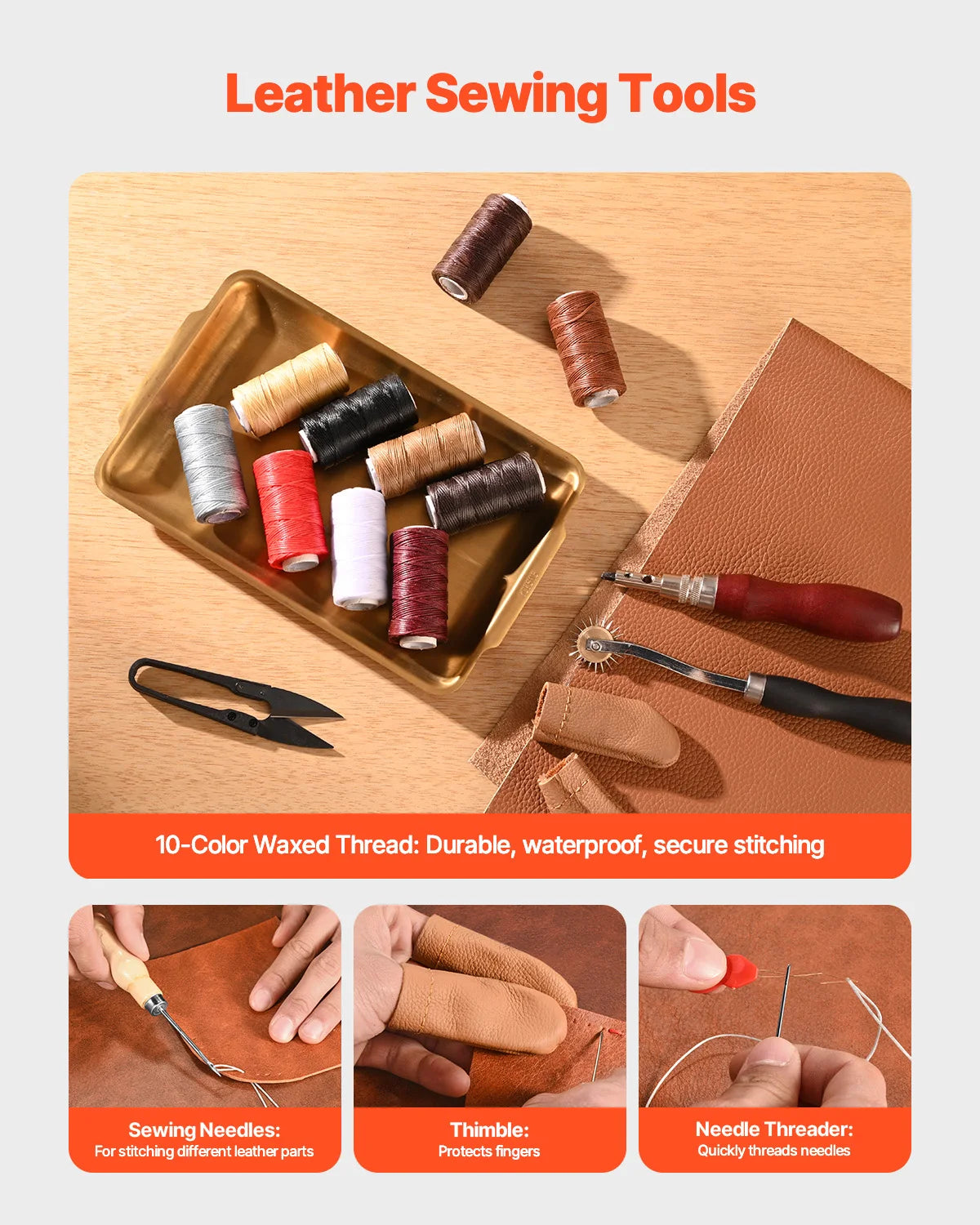 Leather Sewing Tools

10-Color Waxed Thread: Durable, waterproof, secure stitching

Sewing Needles:
For stitching different leather parts

Thimble:
Protects fingers

Needle Threader:
Quickly threads needles